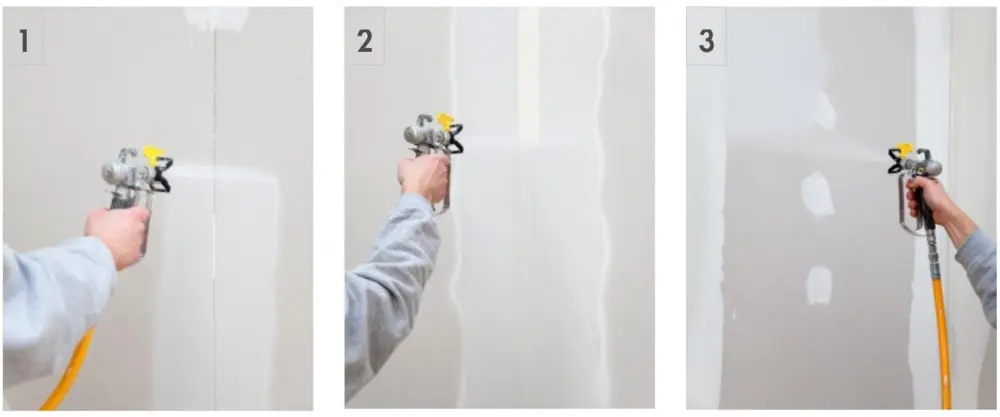 1

2

3