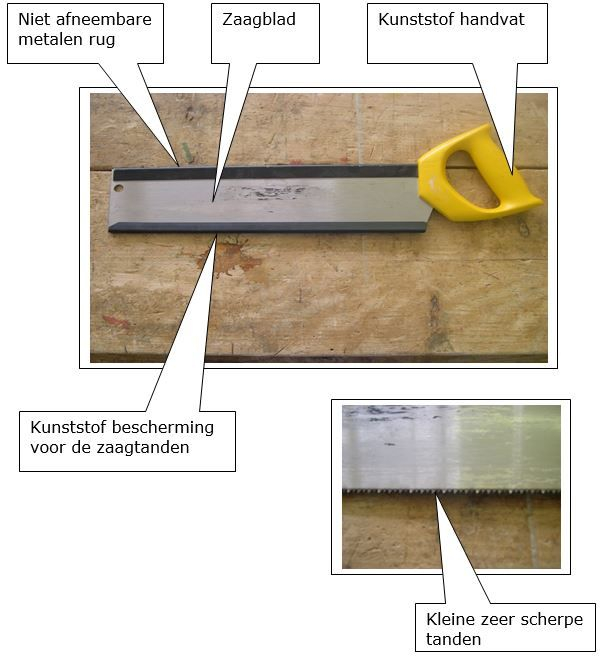 Niet afneembare metalen rug

Zaagblad

Kunststof handvat

Kunststof bescherming voor de zaagtanden

Kleine zeer scherpe tanden