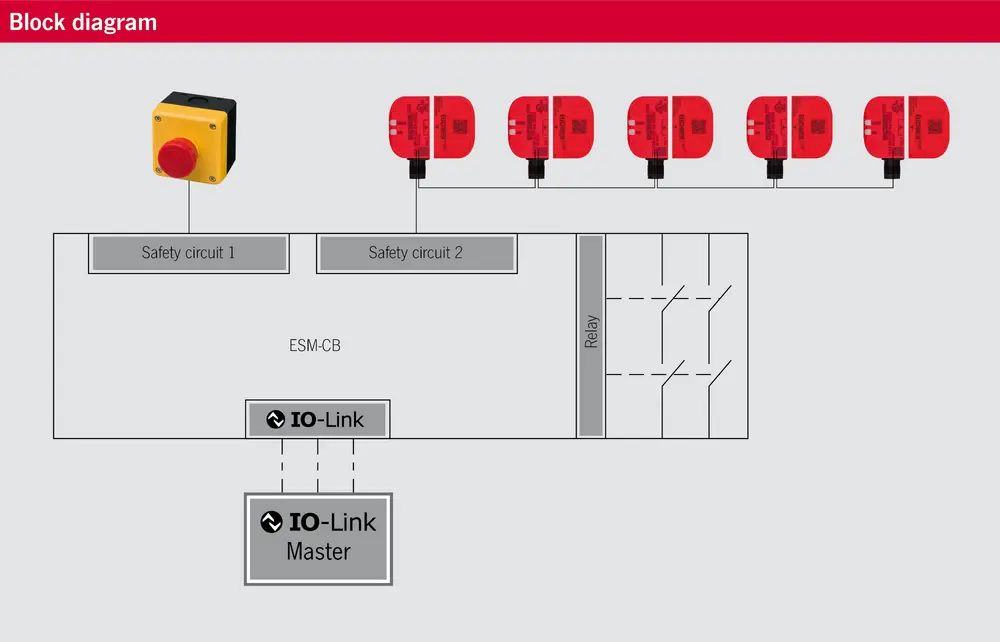 Block diagram

Safety circuit 1

Safety circuit 2

ESM-CB

Relay

IO-Link

IO-Link
Master