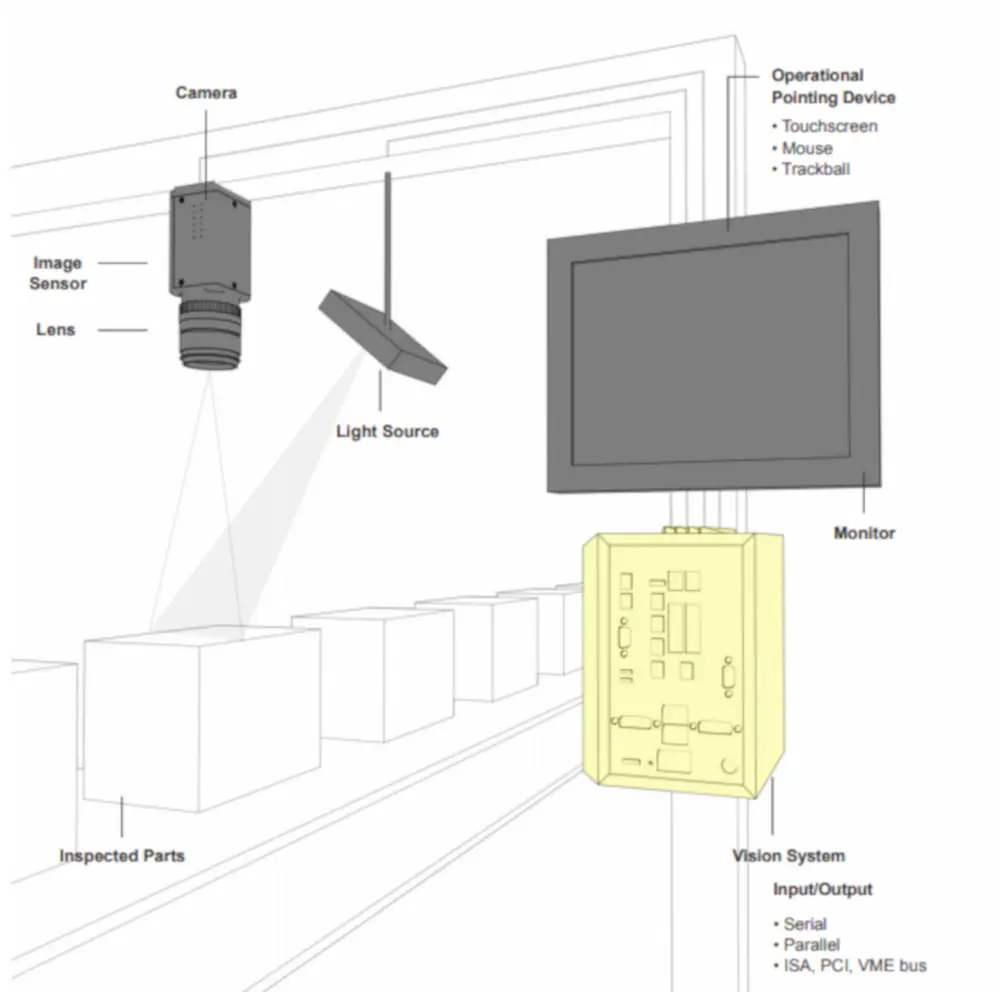 Camera

Operational Pointing Device
• Touchscreen
• Mouse
• Trackball

Image Sensor

Lens

Light Source

Monitor

Inspected Parts

Vision System

Input/Output
• Serial
• Parallel
• ISA, PCI, VME bus