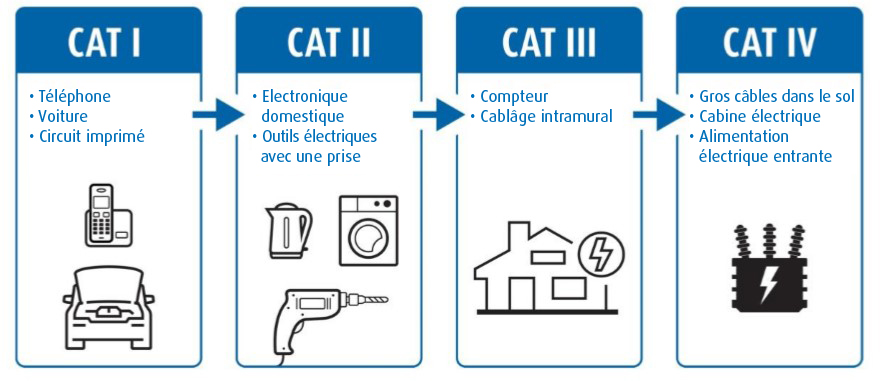 CAT I

• Téléphone
• Voiture
• Circuit imprimé

CAT II

• Electronique domestique
• Outils électriques avec une prise

CAT III

• Compteur
• Cablâge intramural

CAT IV

• Gros câbles dans le sol
• Cabine électrique
• Alimentation électrique entrante