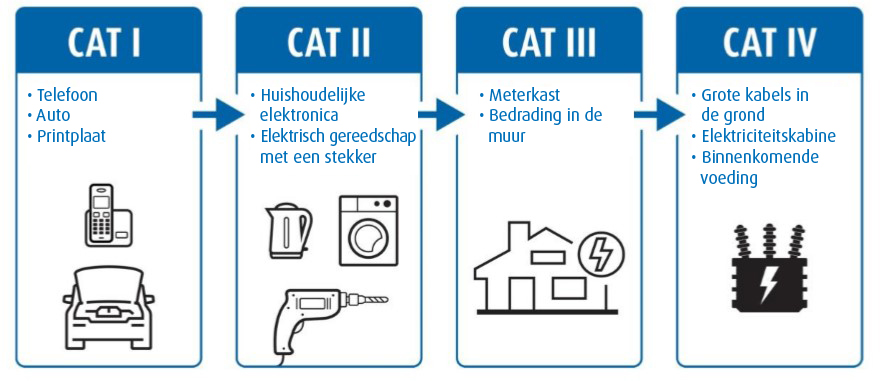 CAT I

• Telefoon
• Auto
• Printplaat

CAT II

• Huishoudelijke elektronica
• Elektrisch gereedschap met een stekker

CAT III

• Meterkast
• Bedrading in de muur

CAT IV

• Grote kabels in de grond
• Elektriciteitskabine
• Binnenkomende voeding