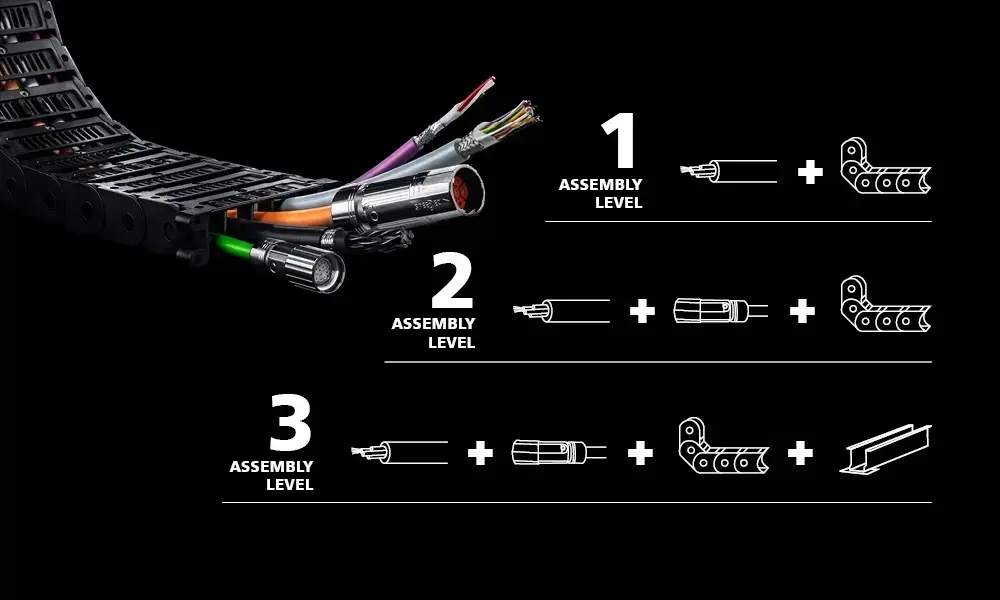 1
ASSEMBLY LEVEL
+

2
ASSEMBLY LEVEL
+ +

3
ASSEMBLY LEVEL
+ + +