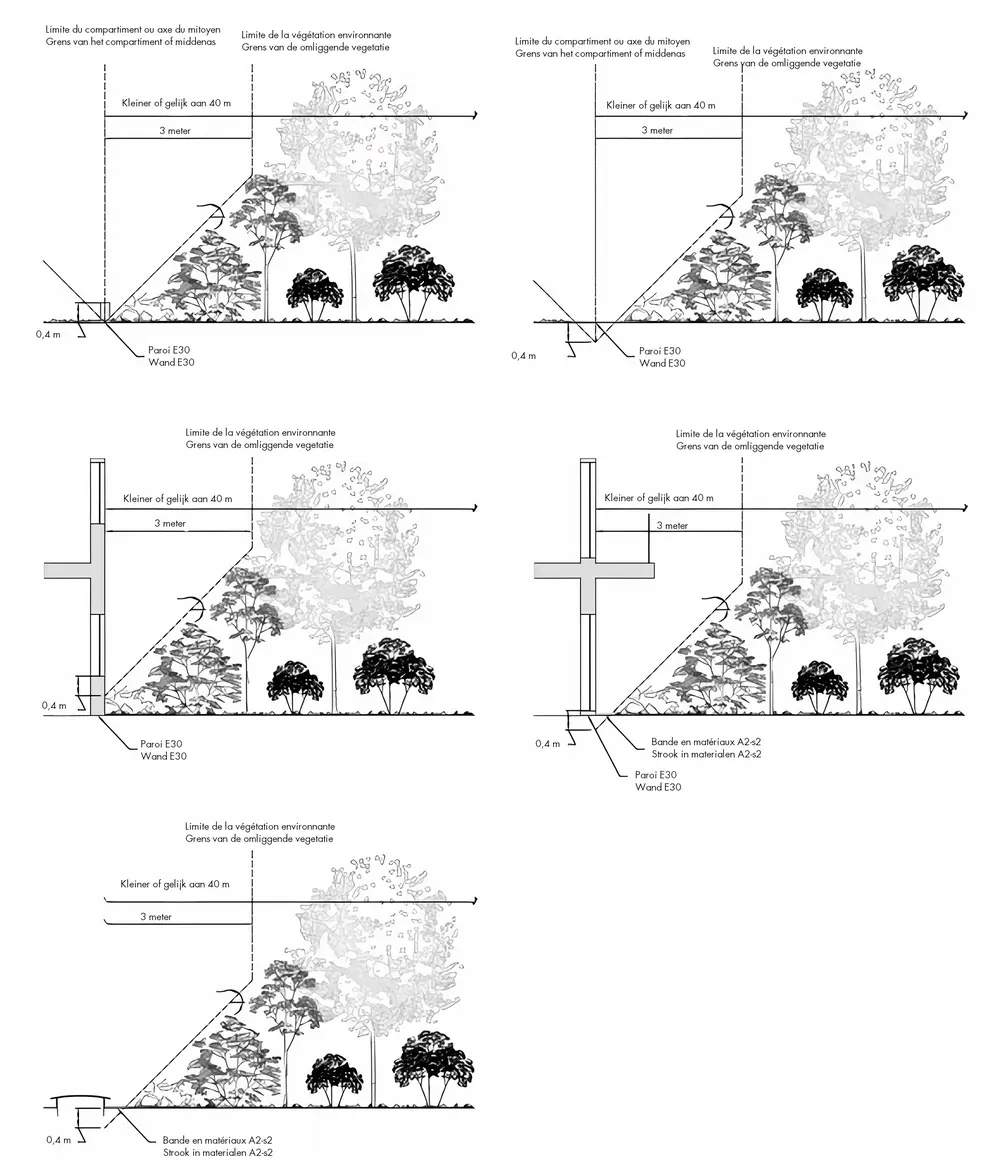 Limite du compartiment ou axe du mitoyen
Grens van het compartiment of middenas

Limite de la végétation environnante
Grens van de omliggende vegetatie

Kleiner of gelijk aan 40 m

3 meter

0,4 m

Paroi E30
Wand E30

Limite du compartiment ou axe du mitoyen
Grens van het compartiment of middenas

Limite de la végétation environnante
Grens van de omliggende vegetatie

Kleiner of gelijk aan 40 m

3 meter

0,4 m

Paroi E30
Wand E30

Limite de la végétation environnante
Grens van de omliggende vegetatie

Kleiner of gelijk aan 40 m

3 meter

0,4 m

Paroi E30
Wand E30

Limite de la végétation environnante
Grens van de omliggende vegetatie

Kleiner of gelijk aan 40 m

3 meter

0,4 m

Bande en matériaux A2-s2
Strook in materialen A2-s2

Paroi E30
Wand E30

Limite de la végétation environnante
Grens van de omliggende vegetatie

Kleiner of gelijk aan 40 m

3 meter

0,4 m

Bande en matériaux A2-s2
Strook in materialen A2-s2