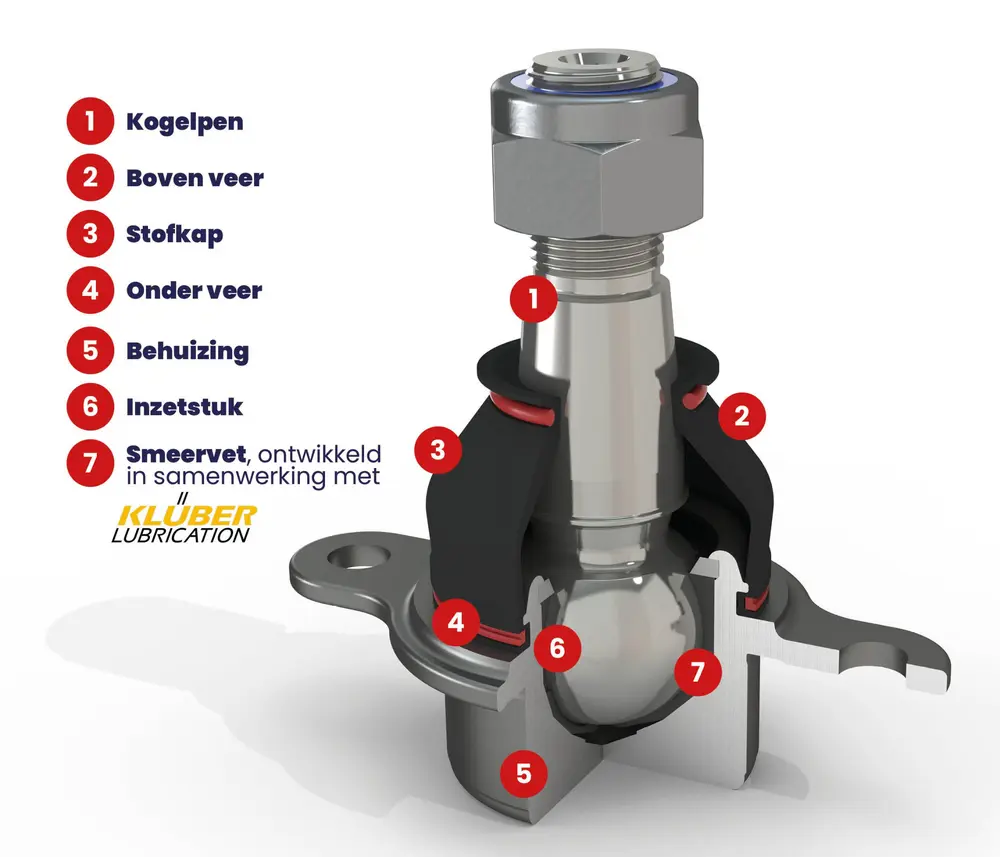 1 Kogelpen

2 Boven veer

3 Stofkap

4 Onder veer

5 Behuizing

6 Inzetstuk

7 Smeervet, ontwikkeld in samenwerking met

KLÜBER LUBRICATION

1

2

3

4

6

7

5