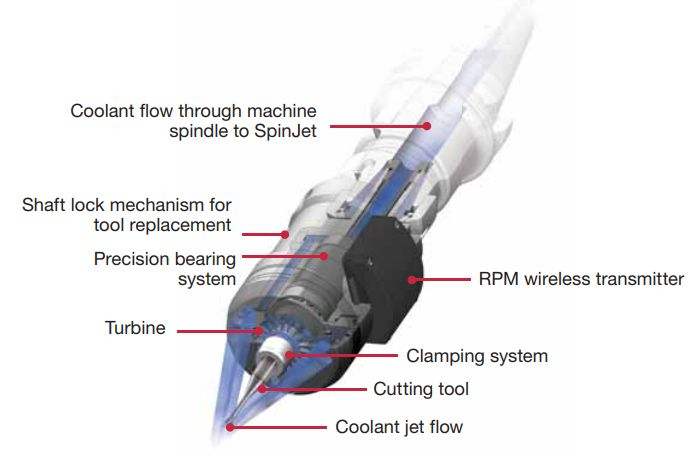 Coolant flow through machine spindle to SpinJet

Shaft lock mechanism for tool replacement

Precision bearing system

RPM wireless transmitter

Turbine

Clamping system

Cutting tool

Coolant jet flow