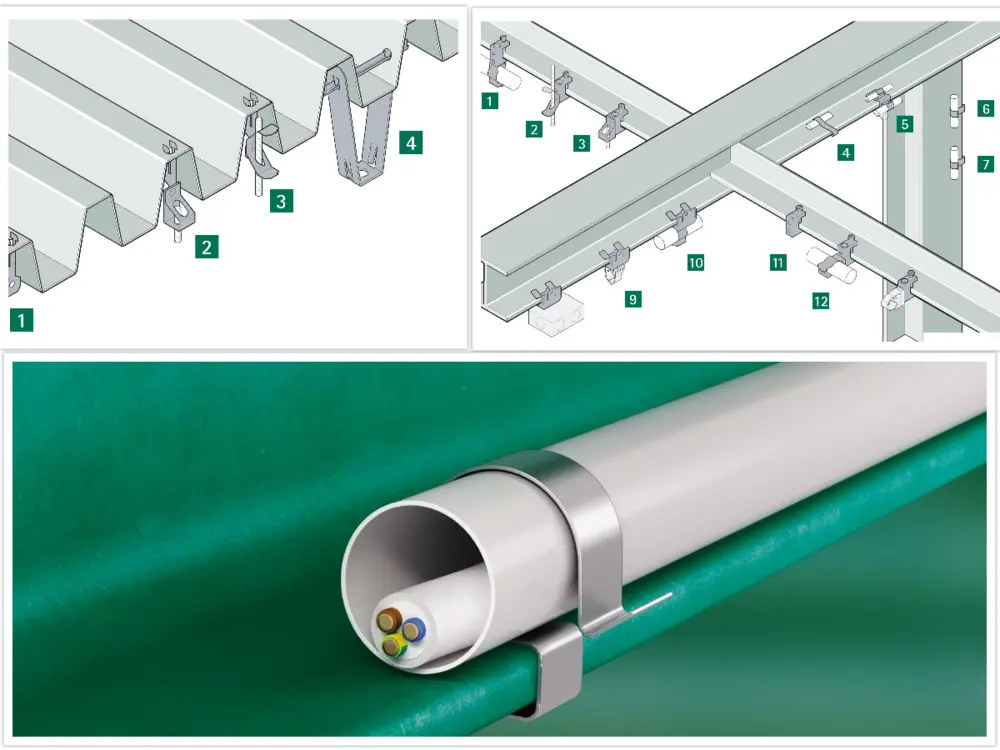 1
2
3
4

1
2
3
4
5
6
7
9
10
11
12