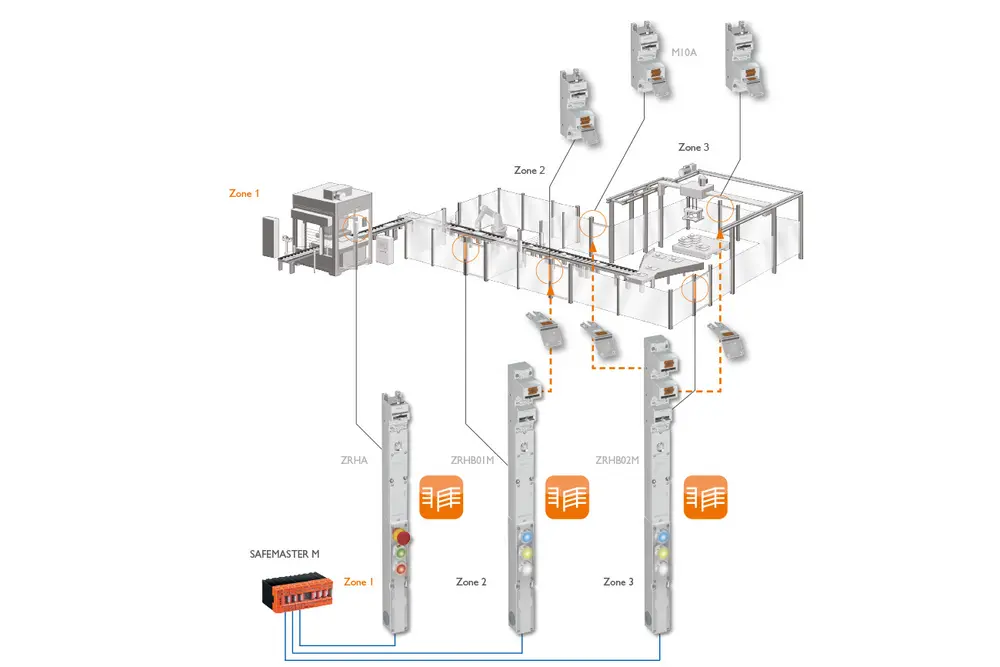 M10A

Zone 3

Zone 2

Zone 1

ZRHA

ZRHB01M

ZRHB02M

SAFEMASTER M

Zone 1

Zone 2

Zone 3