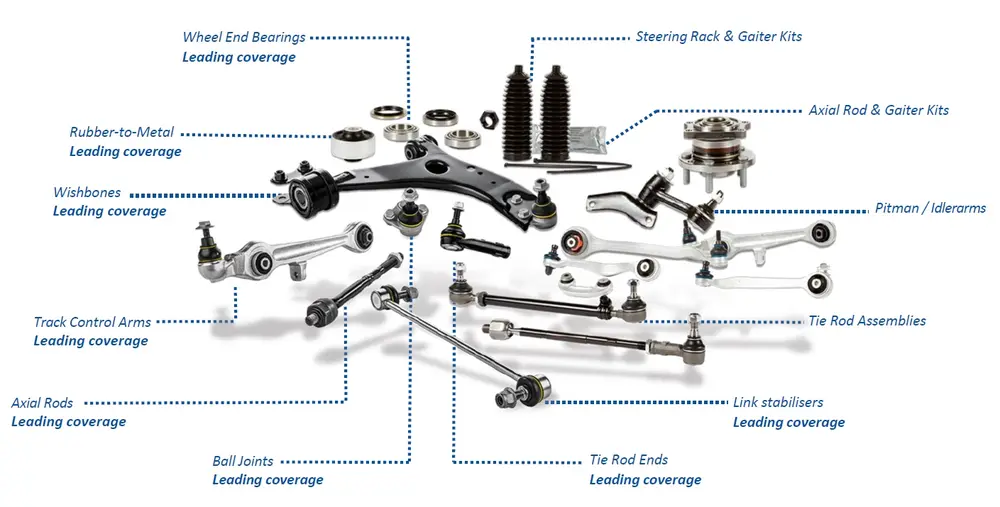 Wheel End Bearings
Leading coverage

Steering Rack & Gaiter Kits

Rubber-to-Metal
Leading coverage

Axial Rod & Gaiter Kits

Wishbones
Leading coverage

Pitman / Idlerarms

Track Control Arms
Leading coverage

Tie Rod Assemblies

Axial Rods
Leading coverage

Link stabilisers
Leading coverage

Ball Joints
Leading coverage

Tie Rod Ends
Leading coverage