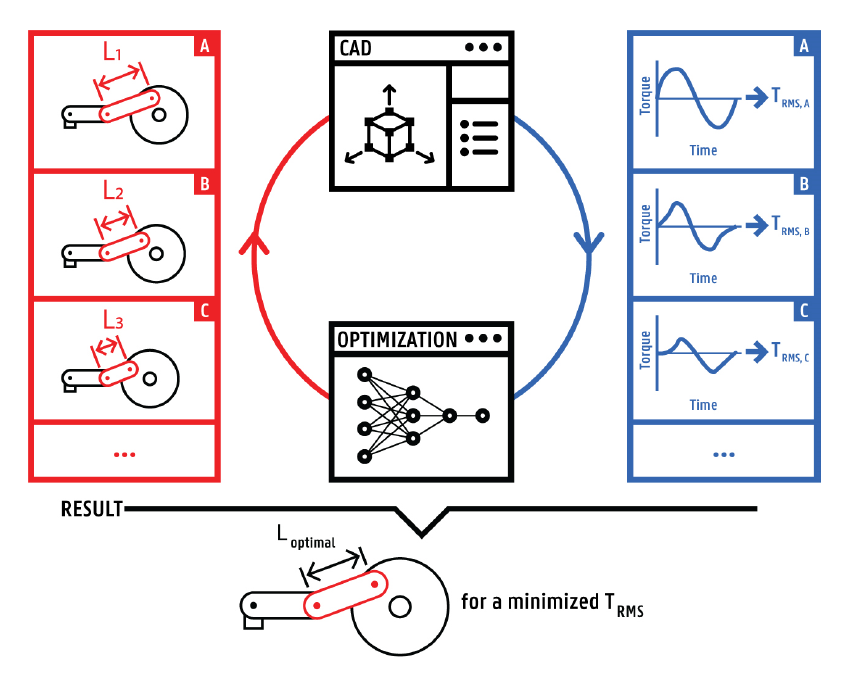 A
$L_1$

B
$L_2$

C
$L_3$

...

CAD

OPTIMIZATION

A
Torque
Time
$T_{RMS, A}$

B
Torque
Time
$T_{RMS, B}$

C
Torque
Time
$T_{RMS, C}$

...

RESULT

$L_{optimal}$

for a minimized $T_{RMS}$