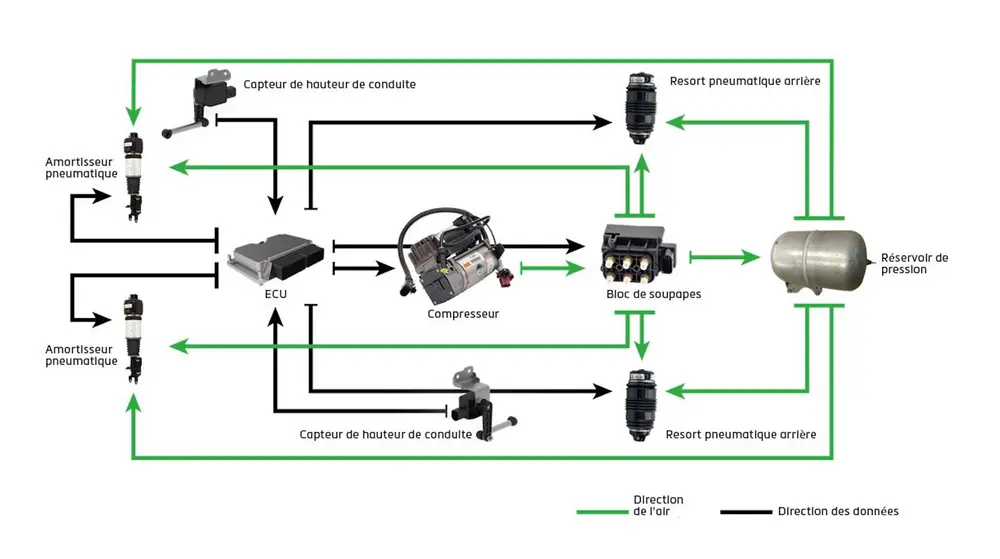 Capteur de hauteur de conduite

Resort pneumatique arrière

Amortisseur pneumatique

ECU

Compresseur

Bloc de soupapes

Réservoir de pression

Amortisseur pneumatique

Capteur de hauteur de conduite

Resort pneumatique arrière

Direction de l'air

Direction des données