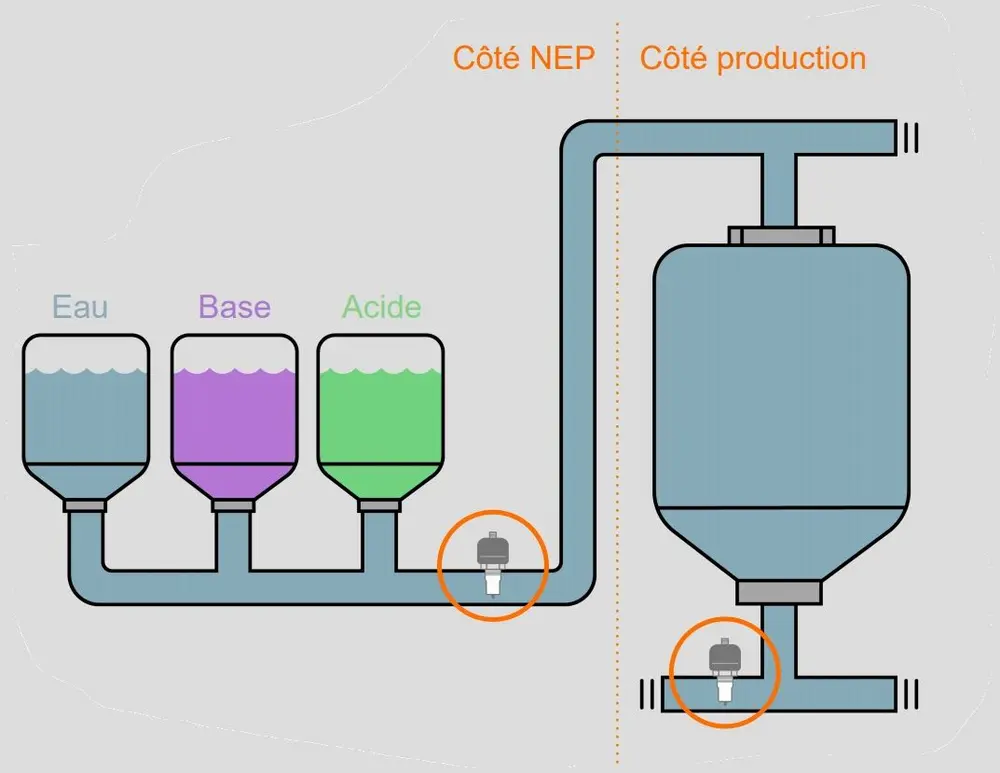 Côté NEP

Côté production

Eau

Base

Acide