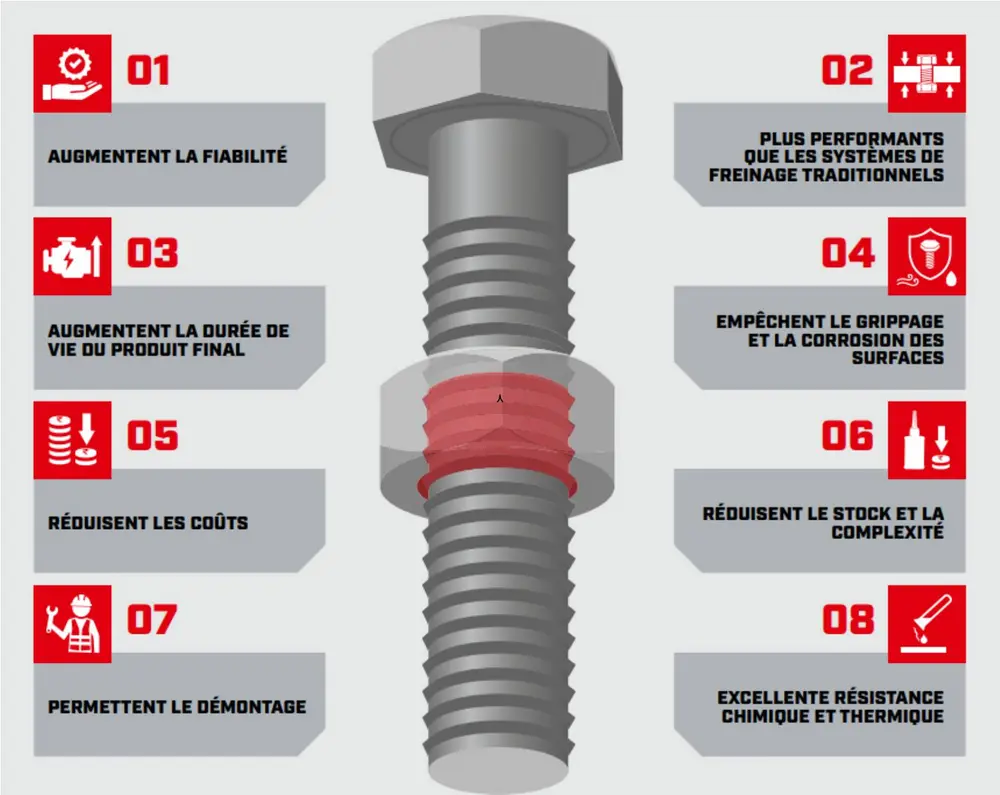 01

AUGMENTENT LA FIABILITÉ

02

PLUS PERFORMANTS QUE LES SYSTÈMES DE FREINAGE TRADITIONNELS

03

AUGMENTENT LA DURÉE DE VIE DU PRODUIT FINAL

04

EMPÊCHENT LE GRIPPAGE ET LA CORROSION DES SURFACES

05

RÉDUISENT LES COÛTS

06

RÉDUISENT LE STOCK ET LA COMPLEXITÉ

07

PERMETTENT LE DÉMONTAGE

08

EXCELLENTE RÉSISTANCE CHIMIQUE ET THERMIQUE