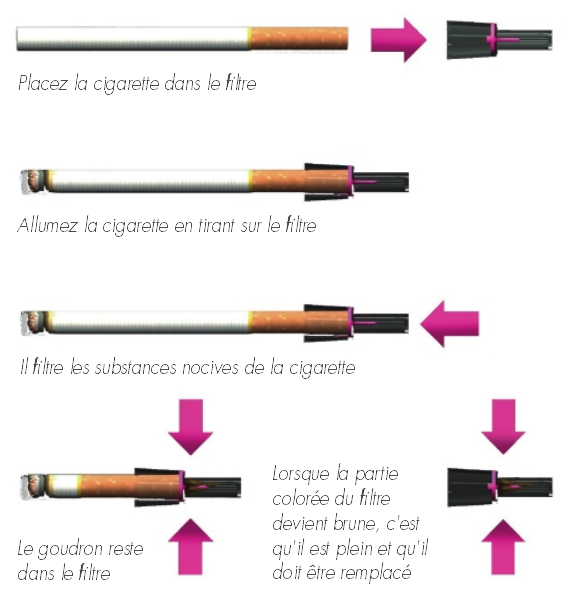 Placez la cigarette dans le filtre

Allumez la cigarette en tirant sur le filtre

Il filtre les substances nocives de la cigarette

Le goudron reste dans le filtre

Lorsque la partie colorée du filtre devient brune, c'est qu'il est plein et qu'il doit être remplacé